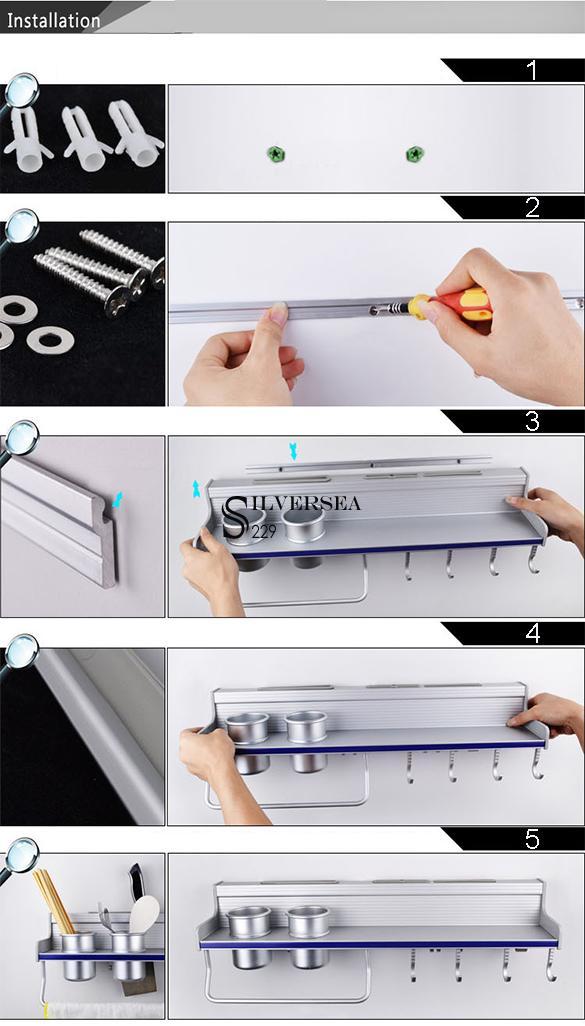 Installation

1

2

3

SILVERSEA
229

4

5